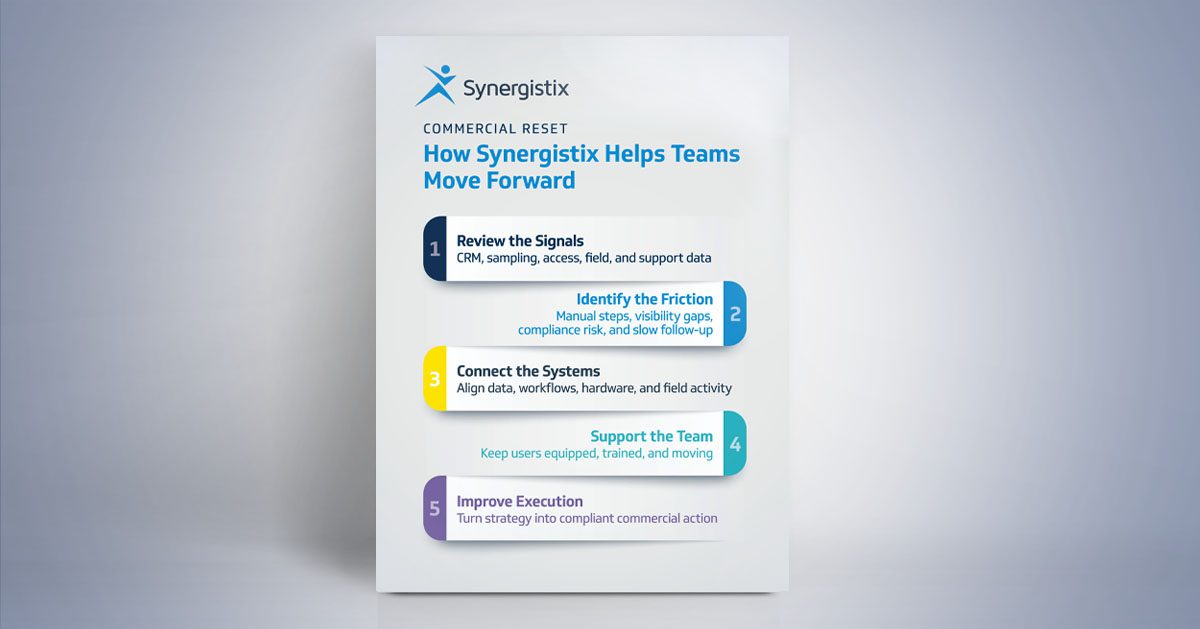 Synergistix

COMMERCIAL RESET

How Synergistix Helps Teams Move Forward

1
Review the Signals
CRM, sampling, access, field, and support data

Identify the Friction
Manual steps, visibility gaps, compliance risk, and slow follow-up
2

3
Connect the Systems
Align data, workflows, hardware, and field activity

Support the Team
Keep users equipped, trained, and moving
4

5
Improve Execution
Turn strategy into compliant commercial action