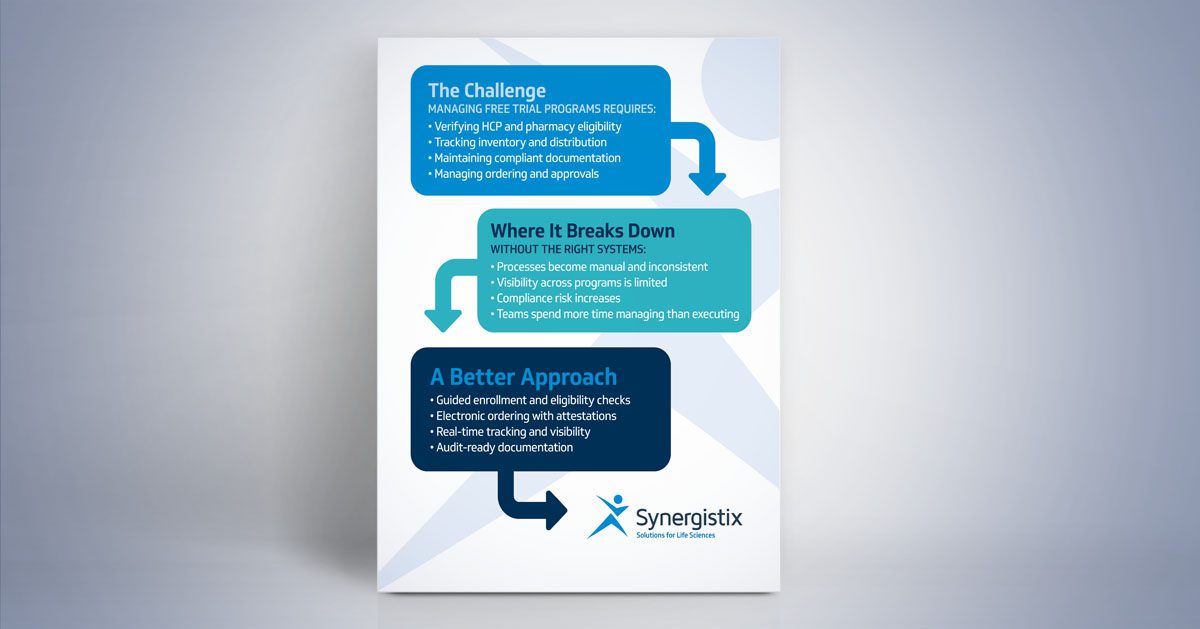 The Challenge
MANAGING FREE TRIAL PROGRAMS REQUIRES:
• Verifying HCP and pharmacy eligibility
• Tracking inventory and distribution
• Maintaining compliant documentation
• Managing ordering and approvals

Where It Breaks Down
WITHOUT THE RIGHT SYSTEMS:
• Processes become manual and inconsistent
• Visibility across programs is limited
• Compliance risk increases
• Teams spend more time managing than executing

A Better Approach
• Guided enrollment and eligibility checks
• Electronic ordering with attestations
• Real-time tracking and visibility
• Audit-ready documentation

Synergistix
Solutions for Life Sciences